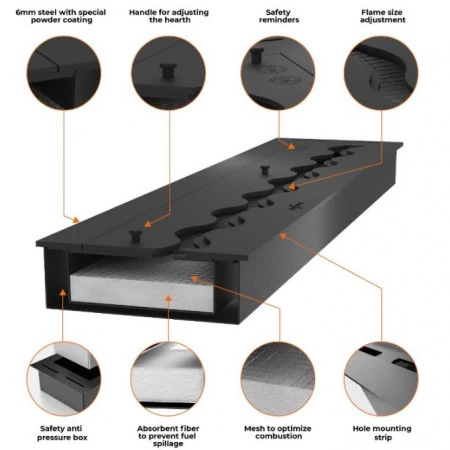 6mm steel with special powder coating

Handle for adjusting the hearth

Safety reminders

Flame size adjustment

Safety anti pressure box

Absorbent fiber to prevent fuel spillage

Mesh to optimize combustion

Hole mounting strip